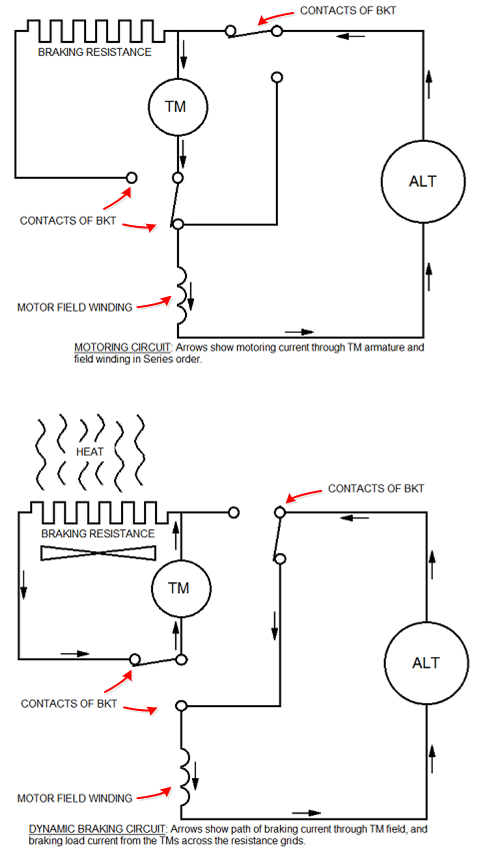 CONTACTS OF BKT

BRAKING RESISTANCE

TM

ALT

CONTACTS OF BKT

MOTOR FIELD WINDING

MOTORING CIRCUIT: Arrows show motoring current through TM armature and field winding in Series order.

HEAT

CONTACTS OF BKT

BRAKING RESISTANCE

TM

ALT

CONTACTS OF BKT

MOTOR FIELD WINDING

DYNAMIC BRAKING CIRCUIT: Arrows show path of braking current through TM field, and braking load current from the TMs across the resistance grids.