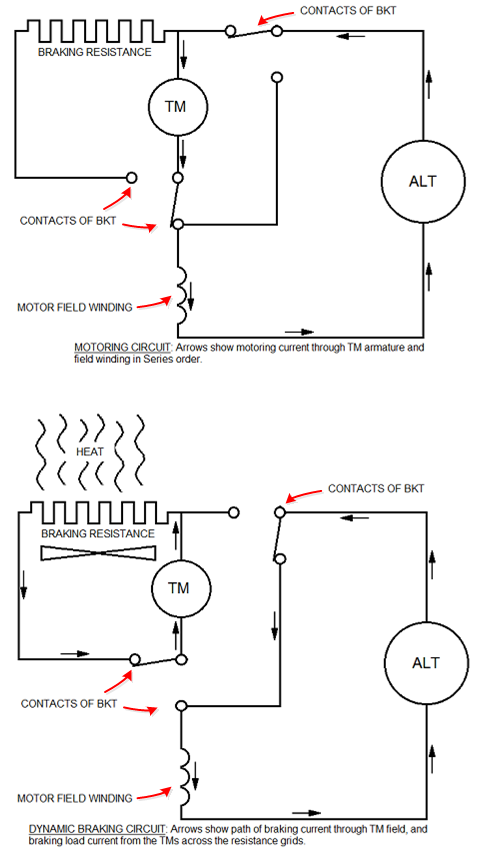 CONTACTS OF BKT

BRAKING RESISTANCE

TM

ALT

CONTACTS OF BKT

MOTOR FIELD WINDING

MOTORING CIRCUIT: Arrows show motoring current through TM armature and field winding in Series order.

HEAT

CONTACTS OF BKT

BRAKING RESISTANCE

TM

ALT

CONTACTS OF BKT

MOTOR FIELD WINDING

DYNAMIC BRAKING CIRCUIT: Arrows show path of braking current through TM field, and braking load current from the TMs across the resistance grids.