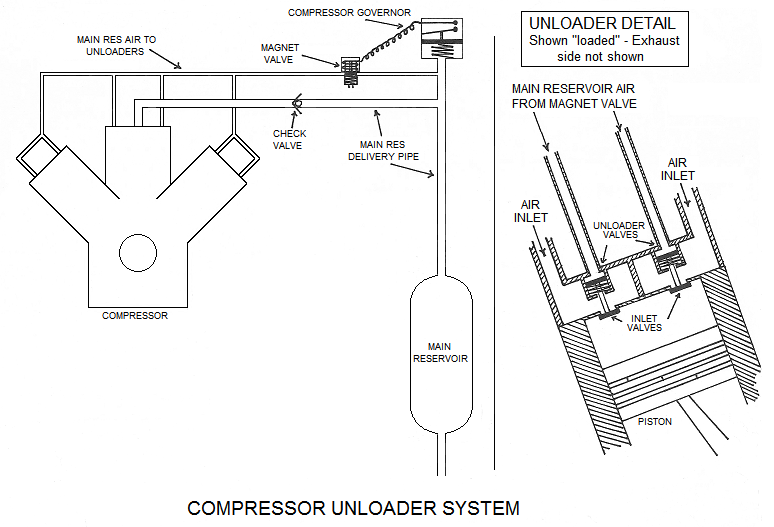 COMPRESSOR GOVERNOR

MAIN RES AIR TO UNLOADERS

MAGNET VALVE

CHECK VALVE

MAIN RES DELIVERY PIPE

COMPRESSOR

MAIN RESERVOIR

UNLOADER DETAIL
Shown "loaded" - Exhaust side not shown

MAIN RESERVOIR AIR FROM MAGNET VALVE

AIR INLET

AIR INLET

UNLOADER VALVES

INLET VALVES

PISTON

COMPRESSOR UNLOADER SYSTEM